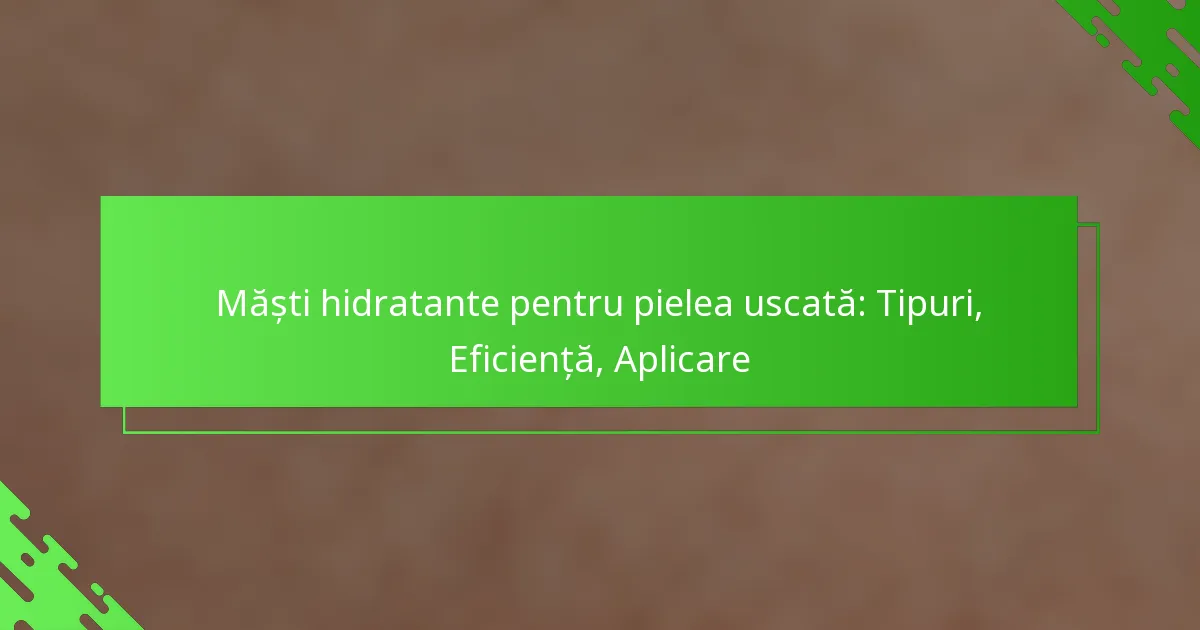 Măști hidratante pentru pielea uscată: Tipuri, Eficiență, Aplicare